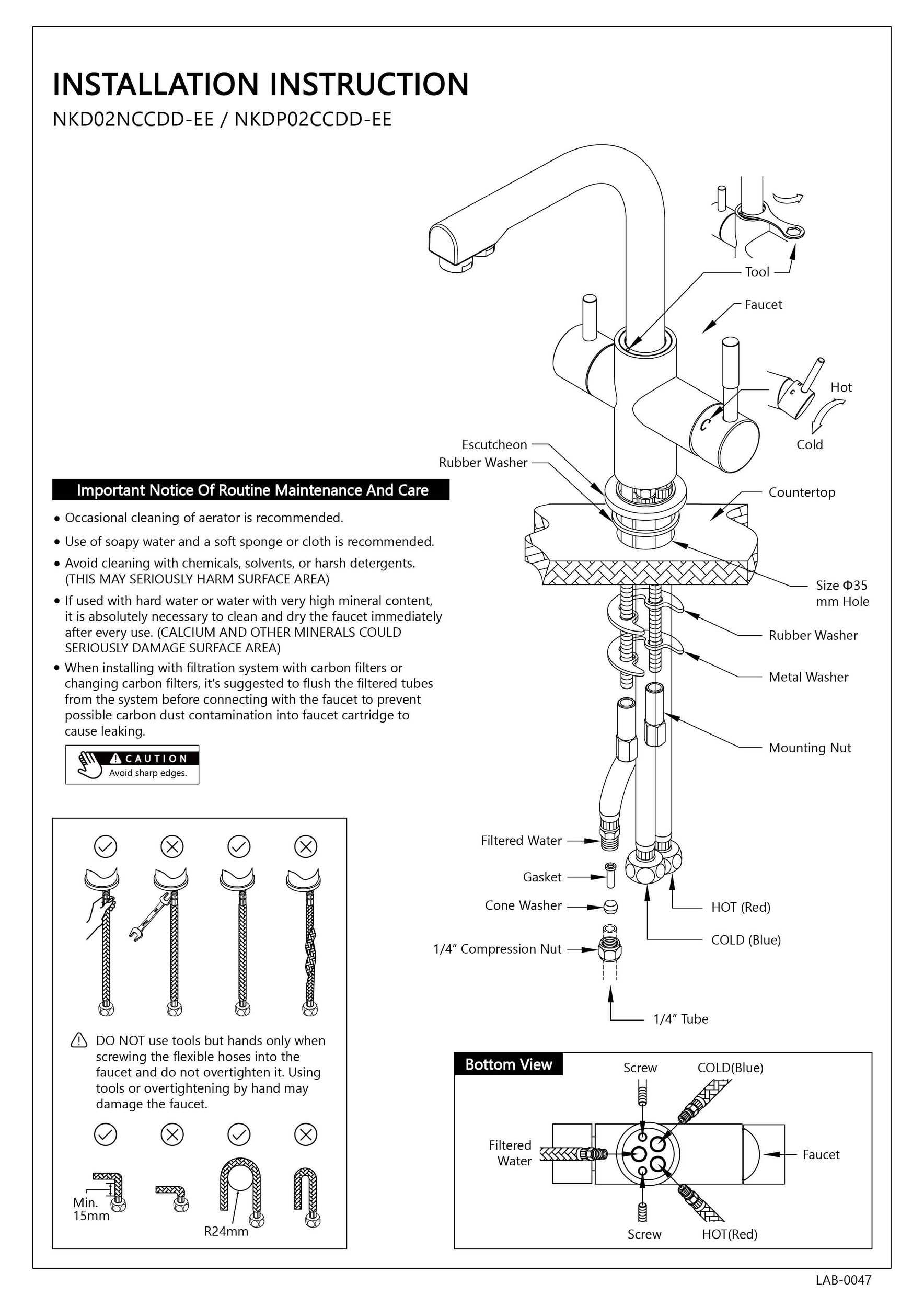 INSTALLATION INSTRUCTION

NKD02NCCDD-EE / NKDP02CCDD-EE

Tool

Faucet

Hot

Cold

Escutcheon

Rubber Washer

Countertop

Size Φ35 mm Hole

Rubber Washer

Metal Washer

Mounting Nut

Filtered Water

Gasket

Cone Washer

1/4″ Compression Nut

HOT (Red)

COLD (Blue)

1/4″ Tube

Important Notice Of Routine Maintenance And Care

• Occasional cleaning of aerator is recommended.

• Use of soapy water and a soft sponge or cloth is recommended.

• Avoid cleaning with chemicals, solvents, or harsh detergents. (THIS MAY SERIOUSLY HARM SURFACE AREA)

• If used with hard water or water with very high mineral content, it is absolutely necessary to clean and dry the faucet immediately after every use. (CALCIUM AND OTHER MINERALS COULD SERIOUSLY DAMAGE SURFACE AREA)

• When installing with filtration system with carbon filters or changing carbon filters, it's suggested to flush the filtered tubes from the system before connecting with the faucet to prevent possible carbon dust contamination into faucet cartridge to cause leaking.

CAUTION
Avoid sharp edges.

DO NOT use tools but hands only when screwing the flexible hoses into the faucet and do not overtighten it. Using tools or overtightening by hand may damage the faucet.

Min. 15mm

R24mm

Bottom View

Screw

COLD(Blue)

Filtered Water

Faucet

Screw

HOT(Red)

LAB-0047